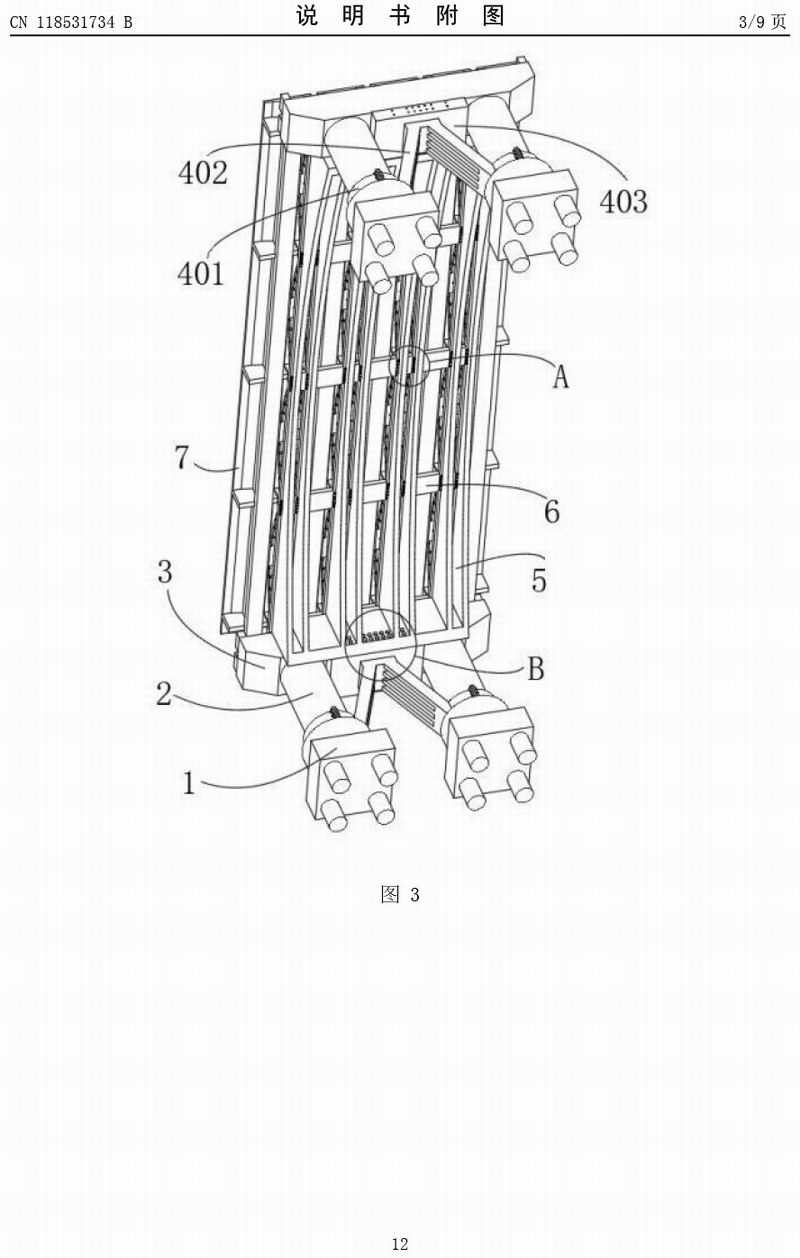 CN 118531734 B

说 明 书 附 图

3/9 页

402

403

401

A

7

6

3

5

B

2

1

图 3

12